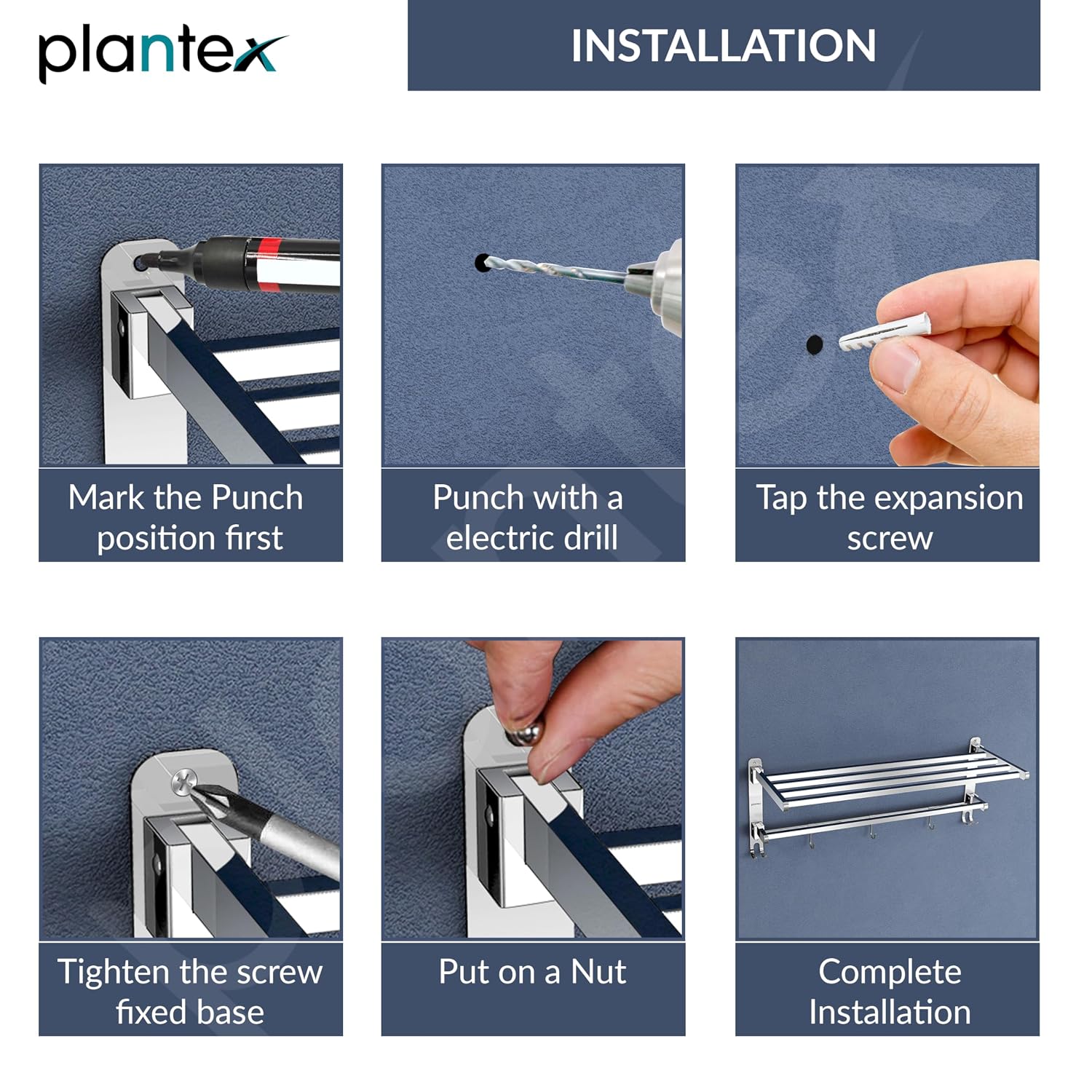 plantex

INSTALLATION

Mark the Punch position first

Punch with a electric drill

Tap the expansion screw

Tighten the screw fixed base

Put on a Nut

Complete Installation