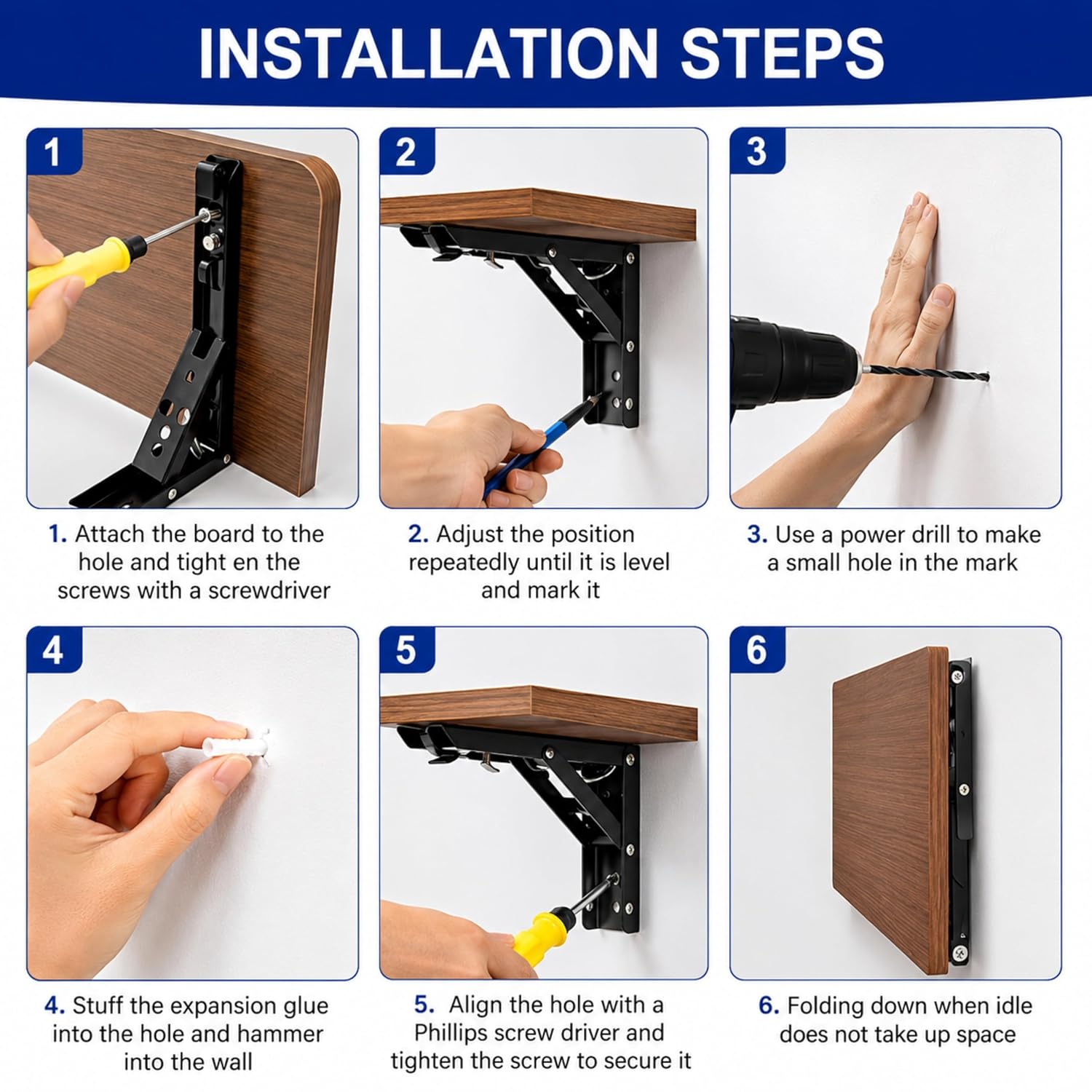 INSTALLATION STEPS

1

2

3

1. Attach the board to the hole and tight en the screws with a screwdriver

2. Adjust the position repeatedly until it is level and mark it

3. Use a power drill to make a small hole in the mark

4

5

6

4. Stuff the expansion glue into the hole and hammer into the wall

5. Align the hole with a Phillips screw driver and tighten the screw to secure it

6. Folding down when idle does not take up space