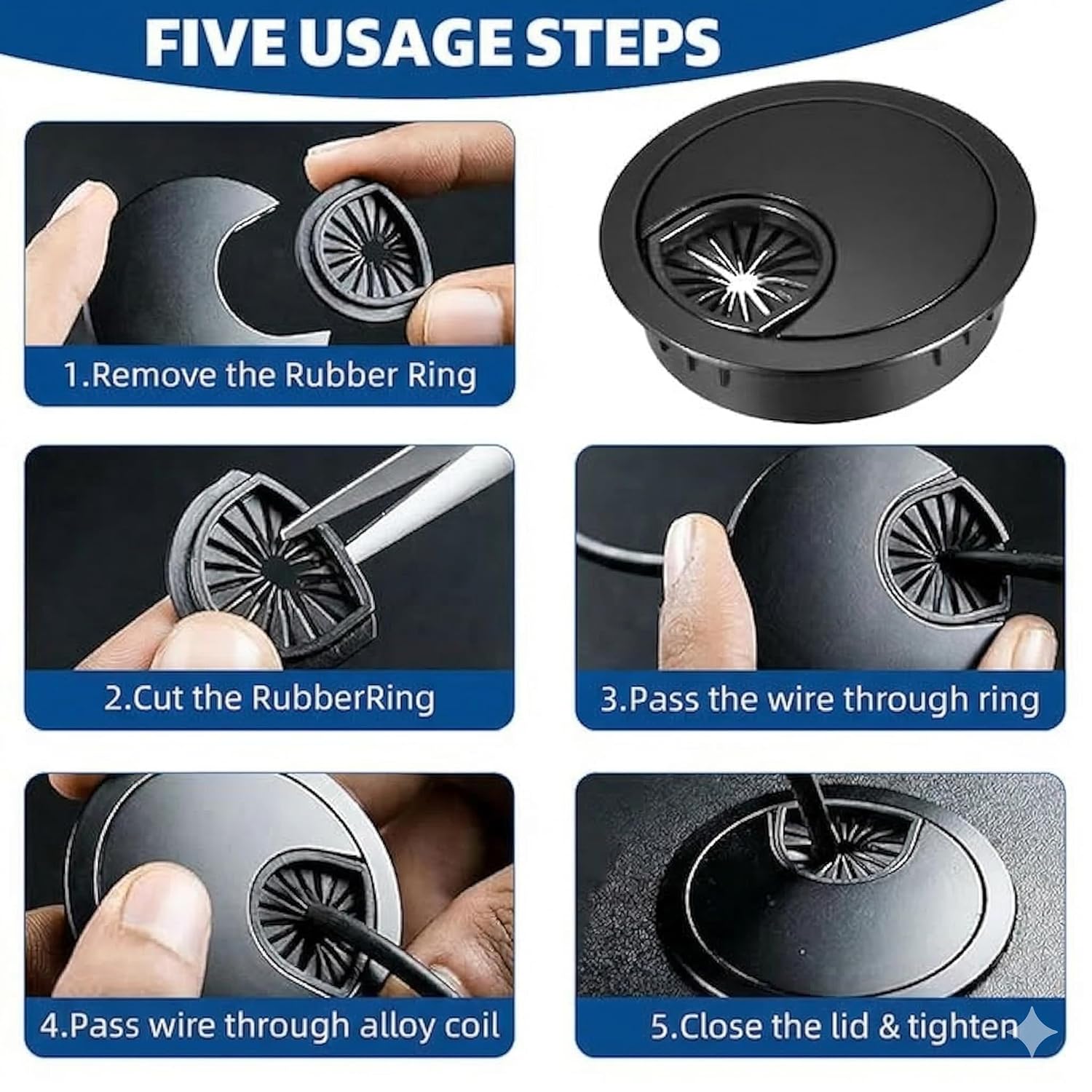 FIVE USAGE STEPS

1.Remove the Rubber Ring

2.Cut the RubberRing

3.Pass the wire through ring

4.Pass wire through alloy coil

5.Close the lid & tighten