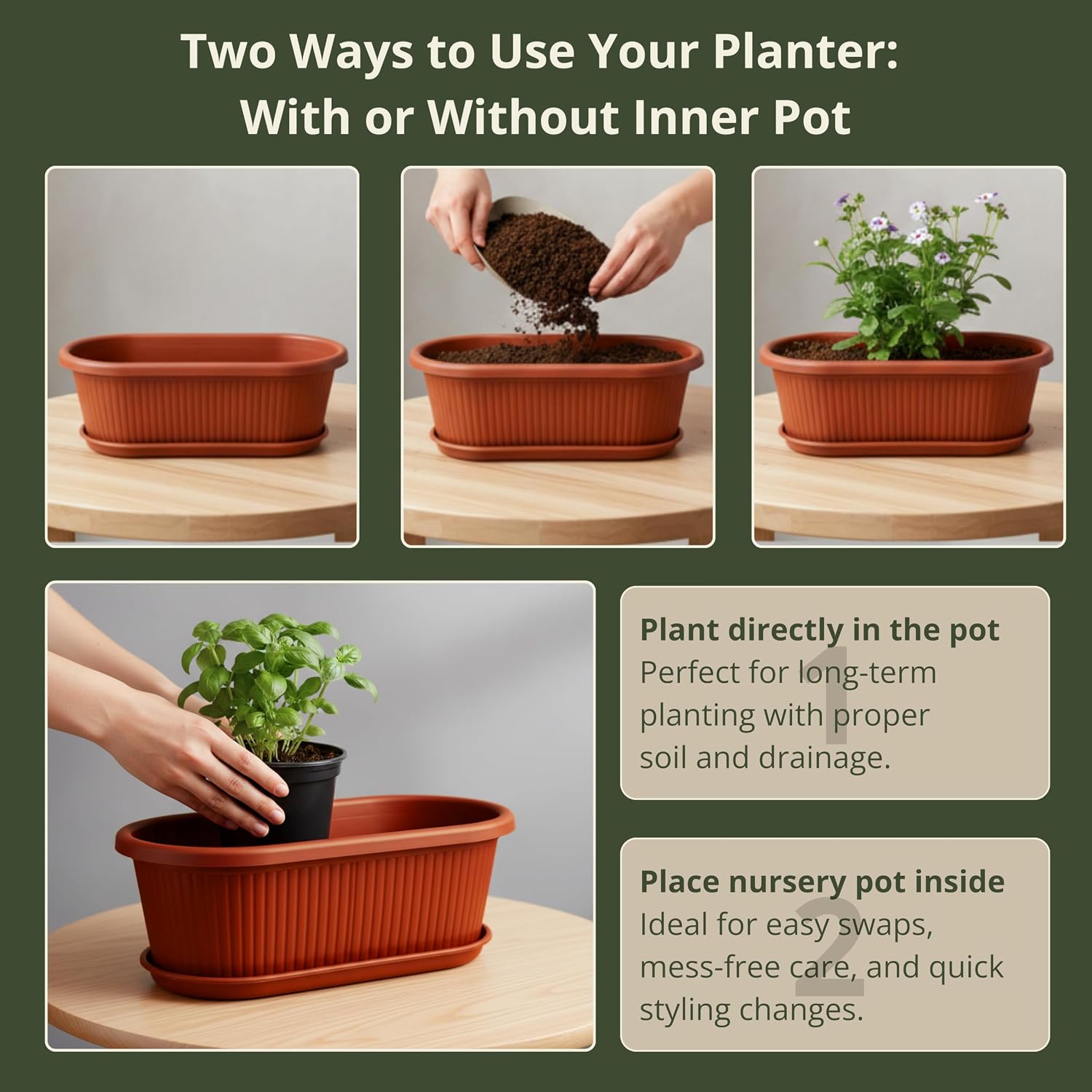 Two Ways to Use Your Planter:
With or Without Inner Pot

1
Plant directly in the pot
Perfect for long-term planting with proper soil and drainage.

2
Place nursery pot inside
Ideal for easy swaps, mess-free care, and quick styling changes.