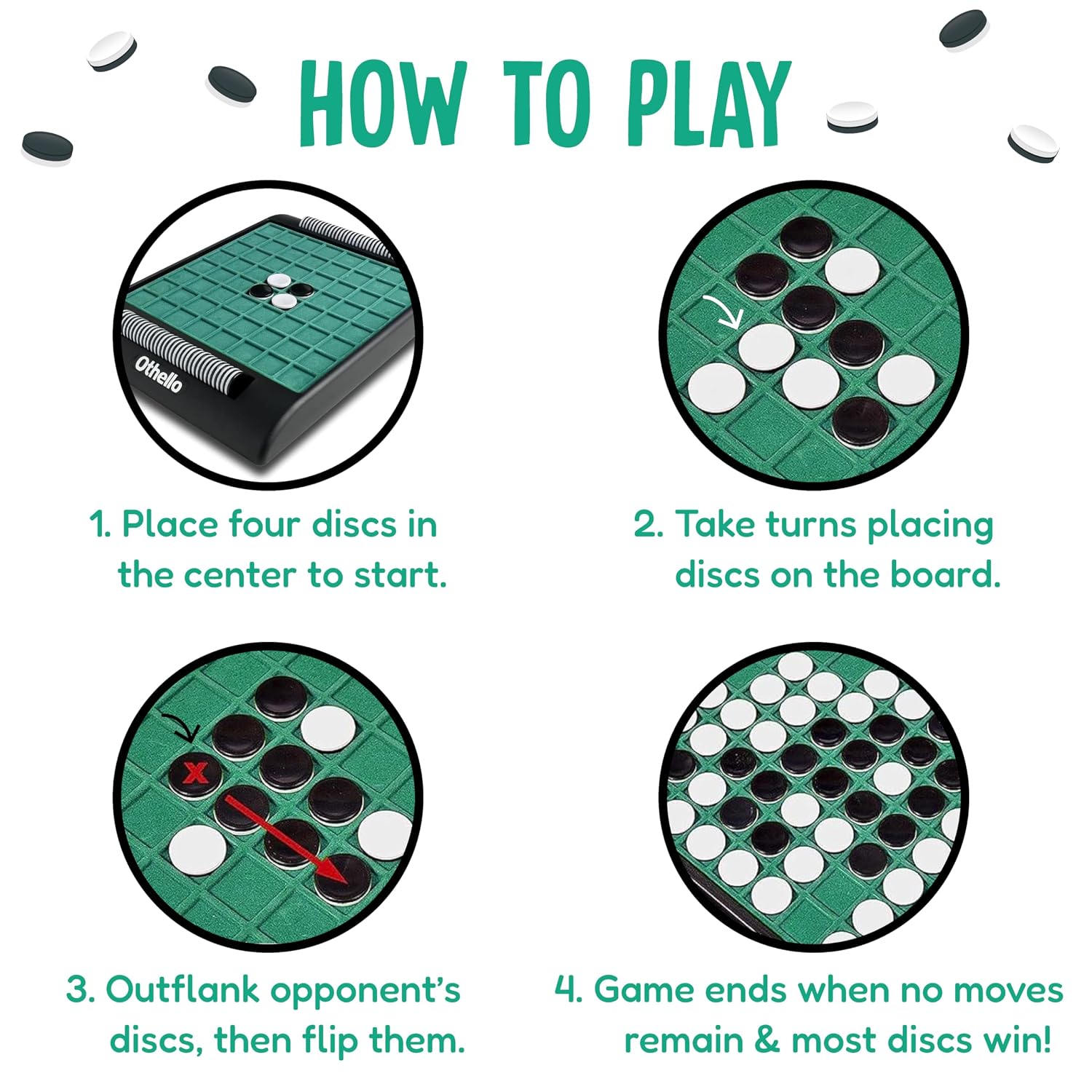 HOW TO PLAY

Othello

1. Place four discs in the center to start.

2. Take turns placing discs on the board.

X

3. Outflank opponent's discs, then flip them.

4. Game ends when no moves remain & most discs win!