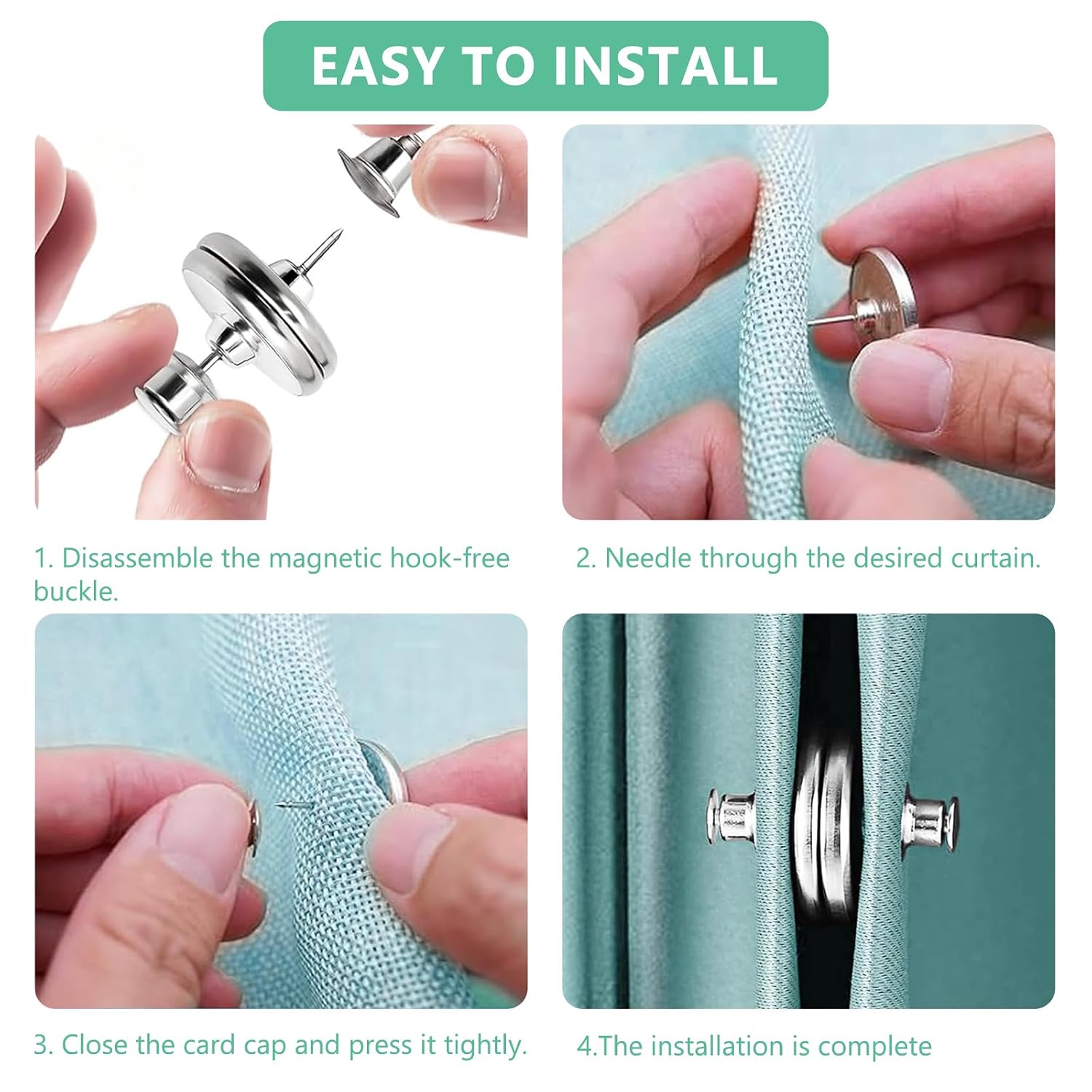 EASY TO INSTALL

1. Disassemble the magnetic hook-free buckle.

2. Needle through the desired curtain.

3. Close the card cap and press it tightly.

4.The installation is complete