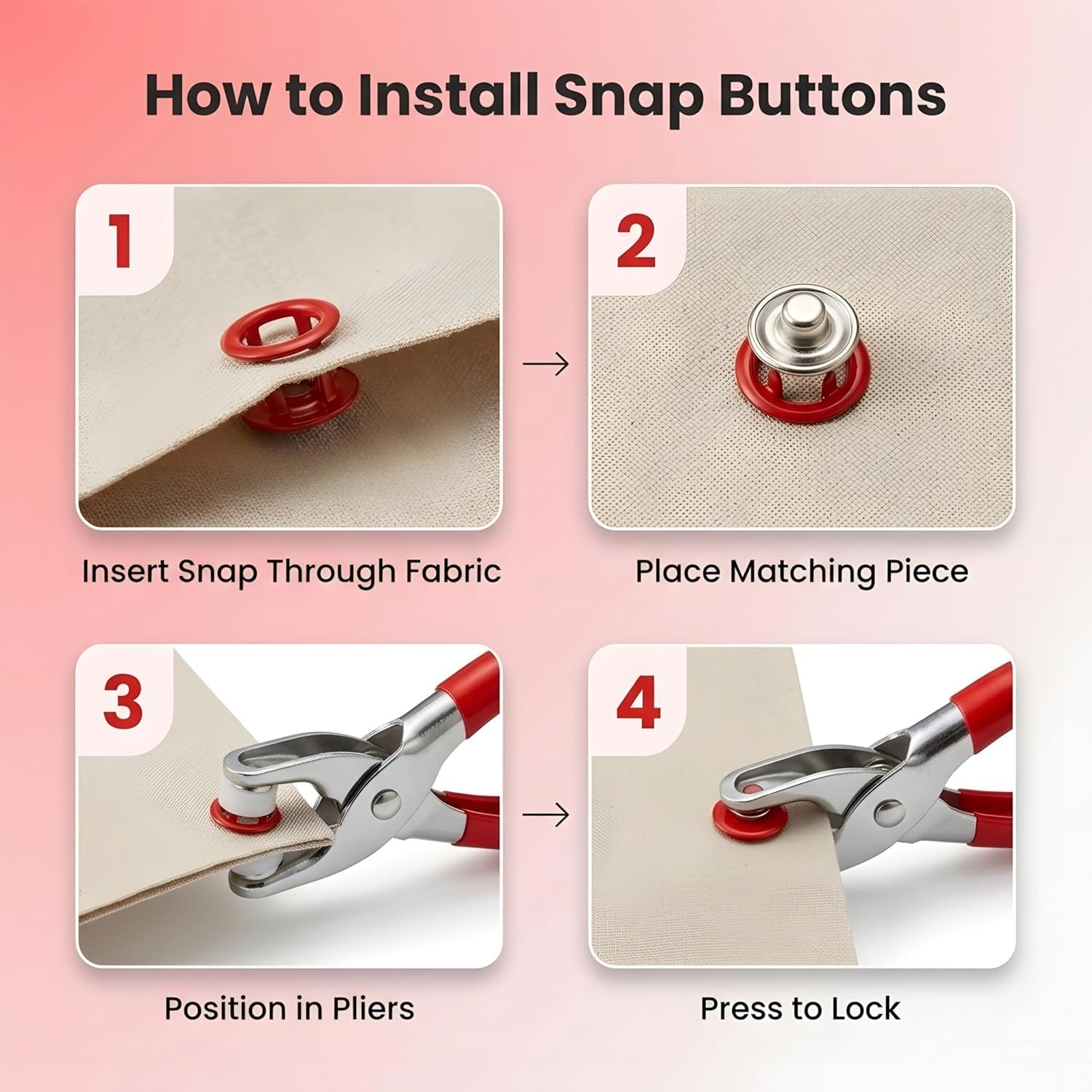 How to Install Snap Buttons

1

Insert Snap Through Fabric

2

Place Matching Piece

3

Position in Pliers

4

Press to Lock