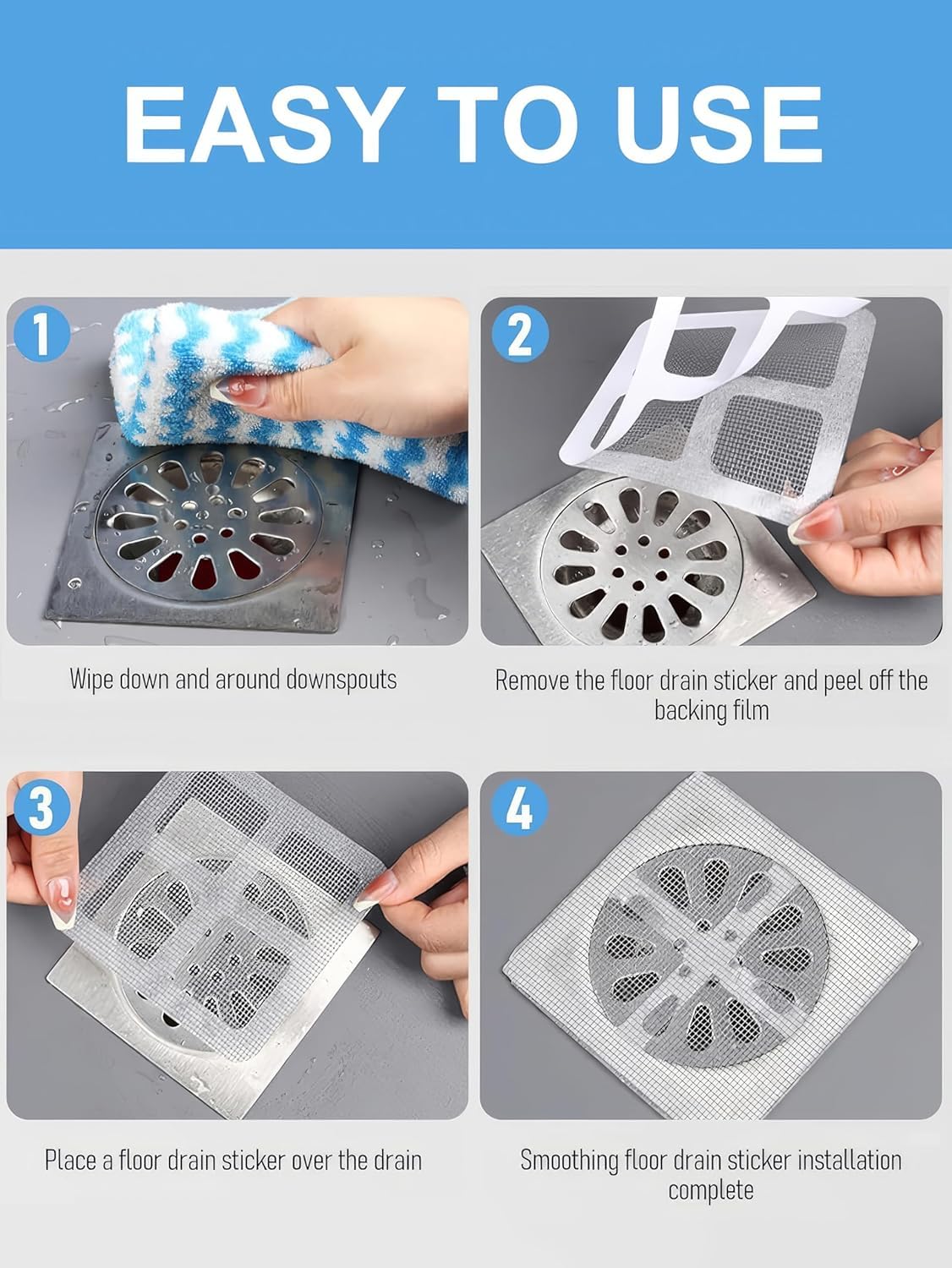 EASY TO USE

1

Wipe down and around downspouts

2

Remove the floor drain sticker and peel off the backing film

3

Place a floor drain sticker over the drain

4

Smoothing floor drain sticker installation complete