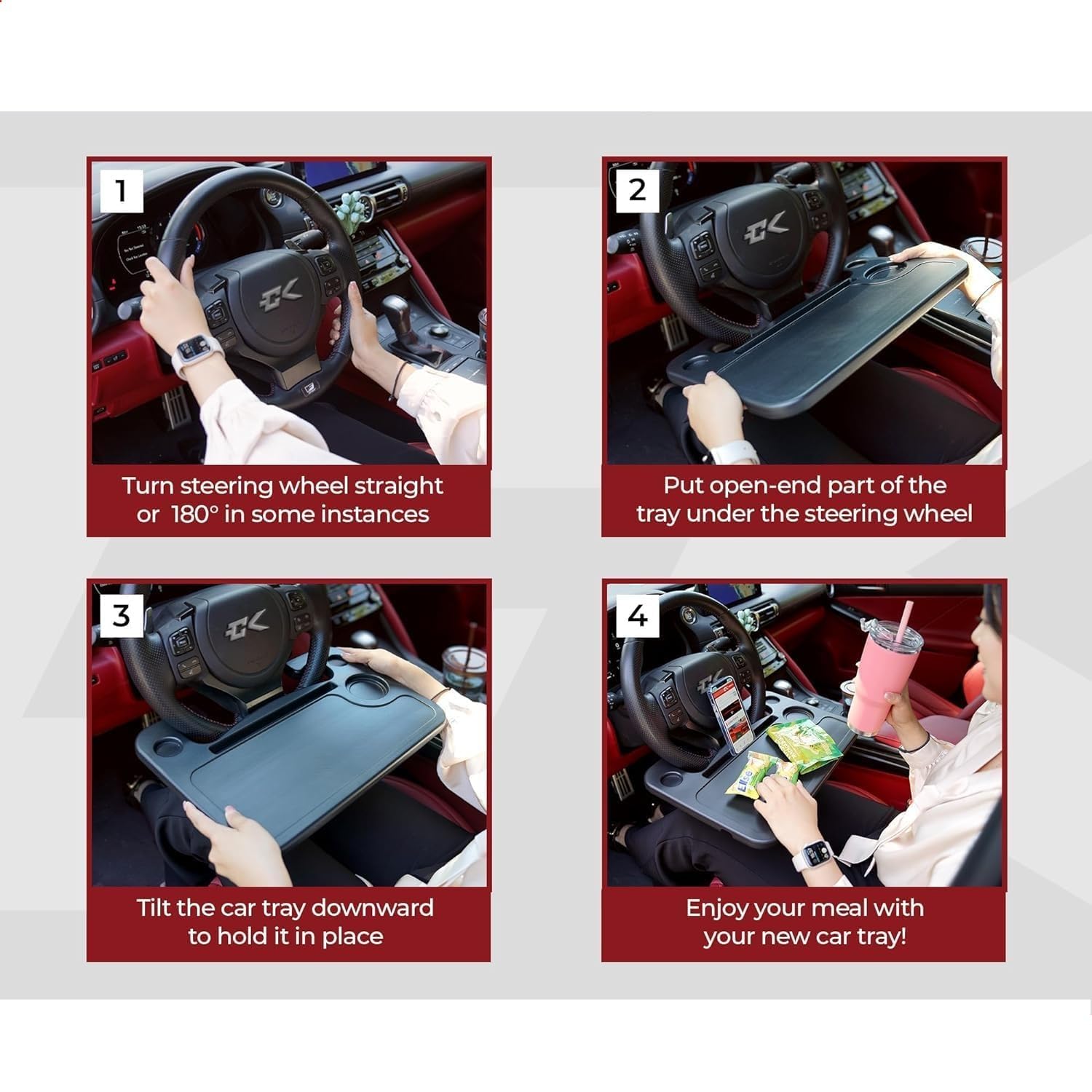 1

Turn steering wheel straight or 180° in some instances

2

Put open-end part of the tray under the steering wheel

3

Tilt the car tray downward to hold it in place

4

Enjoy your meal with your new car tray!