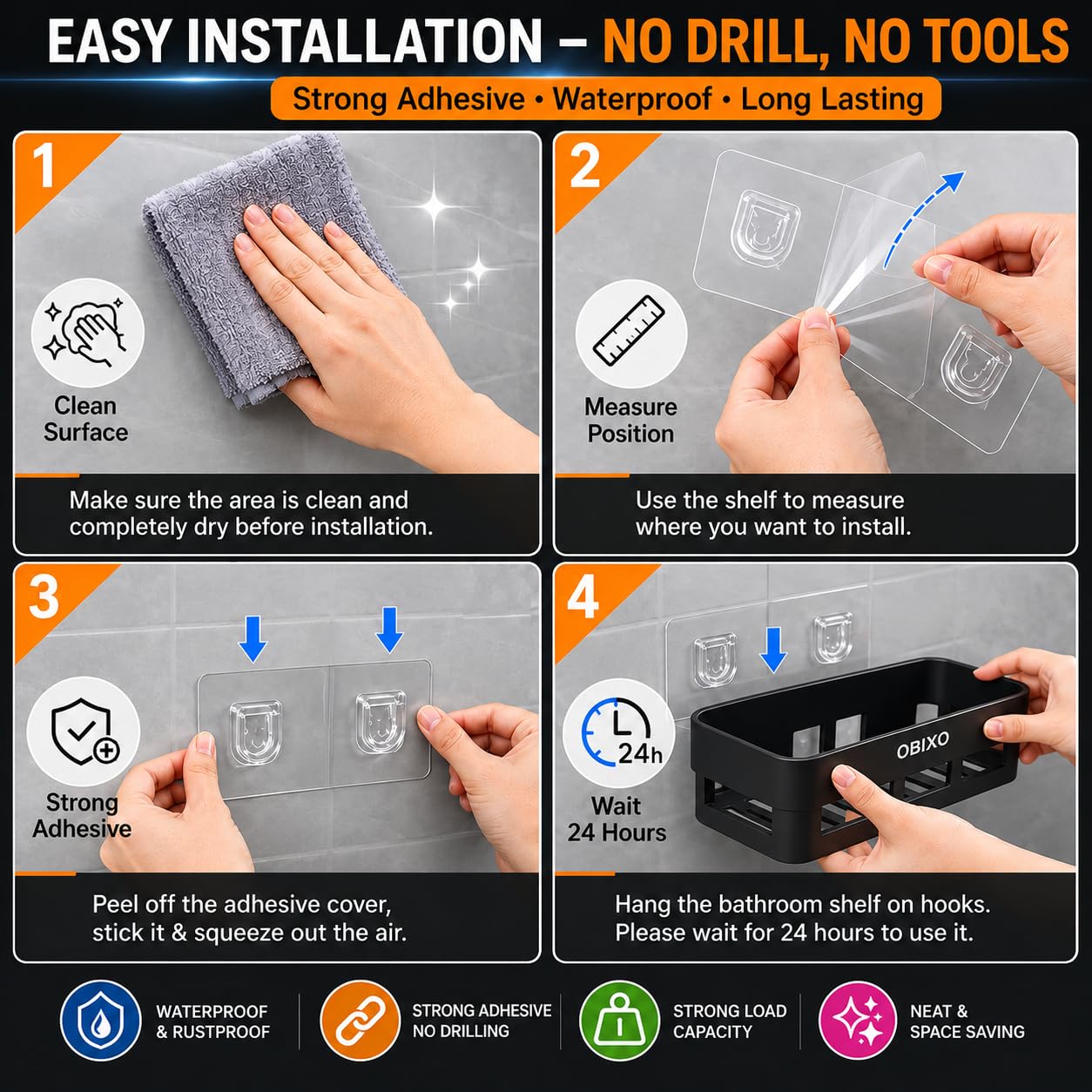 EASY INSTALLATION – NO DRILL, NO TOOLS

Strong Adhesive • Waterproof • Long Lasting

1

Clean Surface

Make sure the area is clean and completely dry before installation.

2

Measure Position

Use the shelf to measure where you want to install.

3

Strong Adhesive

Peel off the adhesive cover, stick it & squeeze out the air.

4

24h

Wait 24 Hours

OBIXO

Hang the bathroom shelf on hooks. Please wait for 24 hours to use it.

WATERPROOF & RUSTPROOF

STRONG ADHESIVE NO DRILLING

STRONG LOAD CAPACITY

NEAT & SPACE SAVING