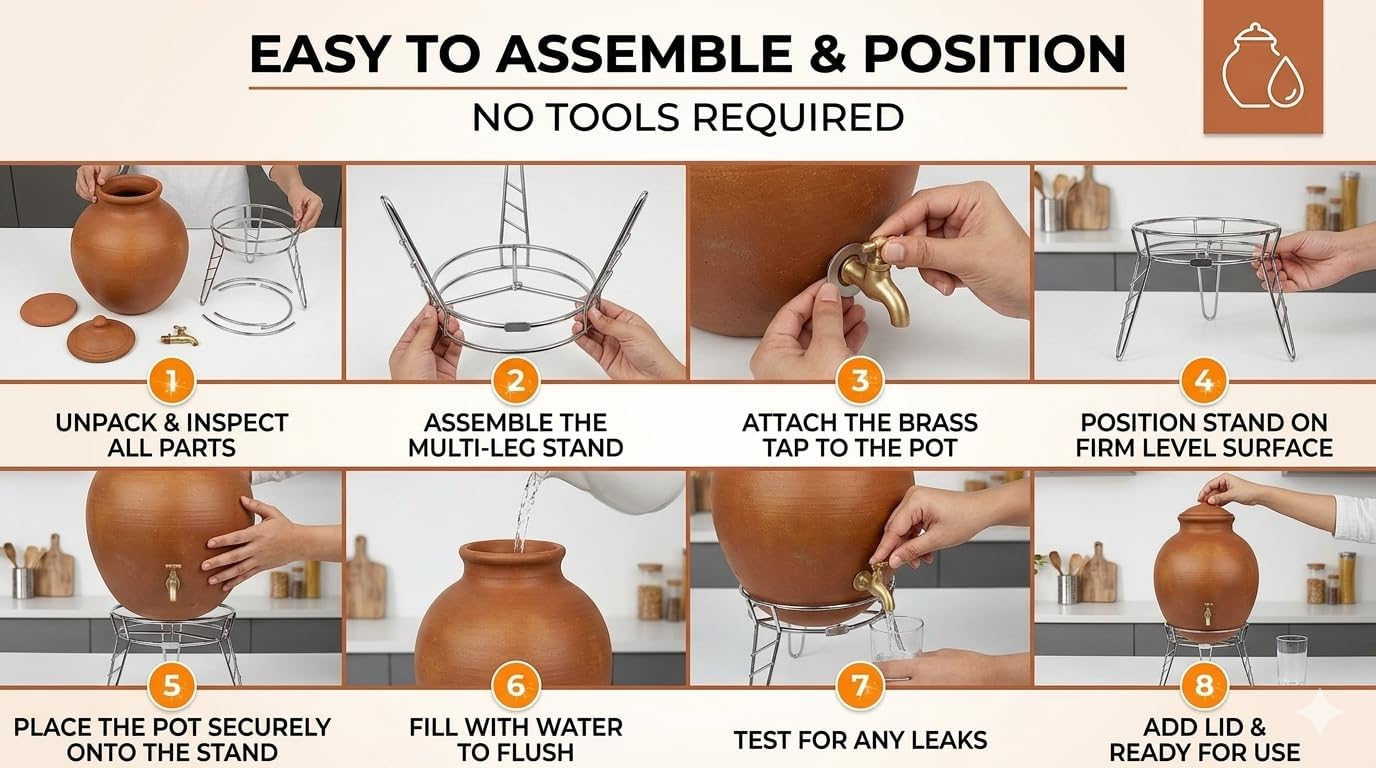 EASY TO ASSEMBLE & POSITION

NO TOOLS REQUIRED

1
UNPACK & INSPECT ALL PARTS

2
ASSEMBLE THE MULTI-LEG STAND

3
ATTACH THE BRASS TAP TO THE POT

4
POSITION STAND ON FIRM LEVEL SURFACE

5
PLACE THE POT SECURELY ONTO THE STAND

6
FILL WITH WATER TO FLUSH

7
TEST FOR ANY LEAKS

8
ADD LID & READY FOR USE