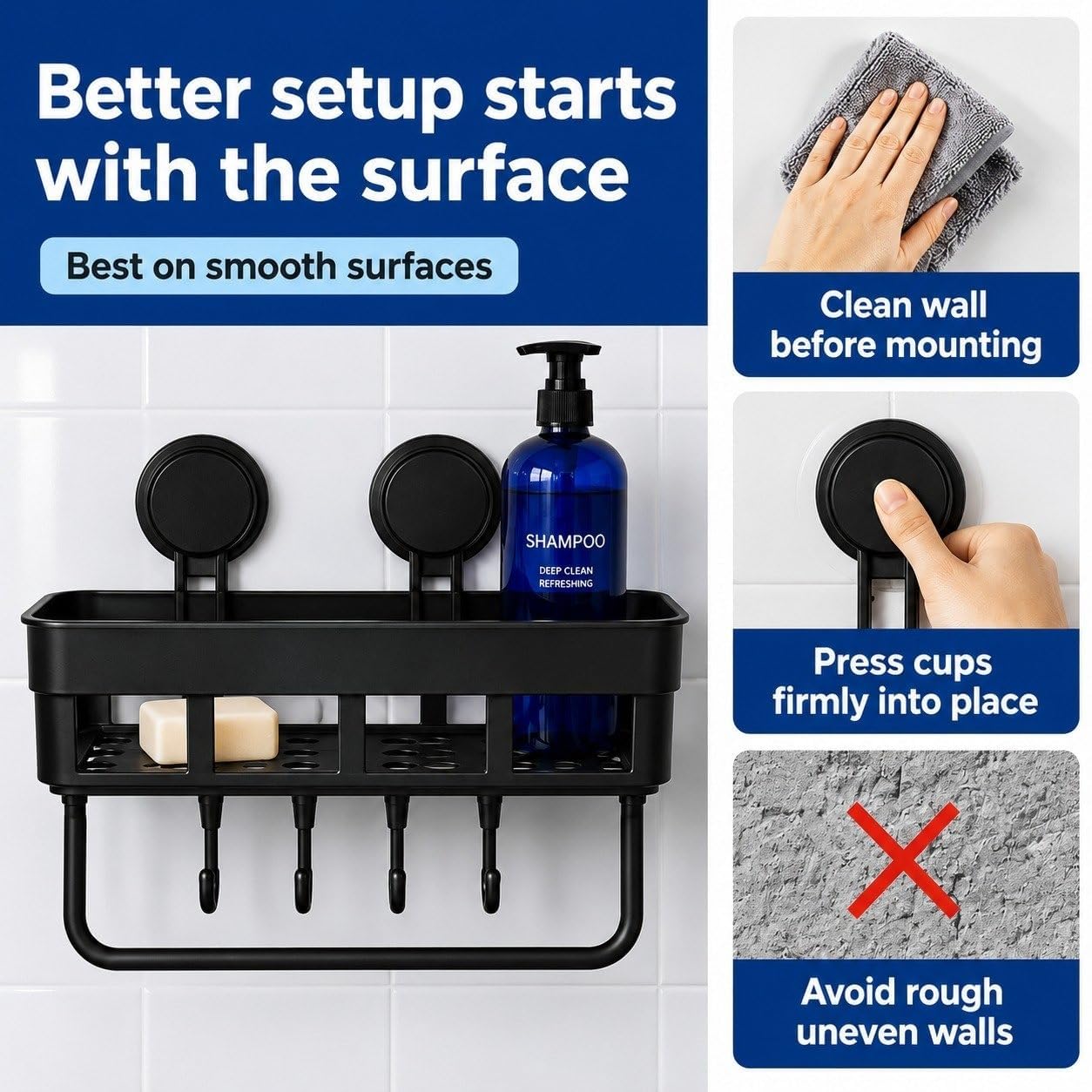 Better setup starts with the surface

Best on smooth surfaces

SHAMPOO
DEEP CLEAN
REFRESHING

Clean wall before mounting

Press cups firmly into place

Avoid rough uneven walls