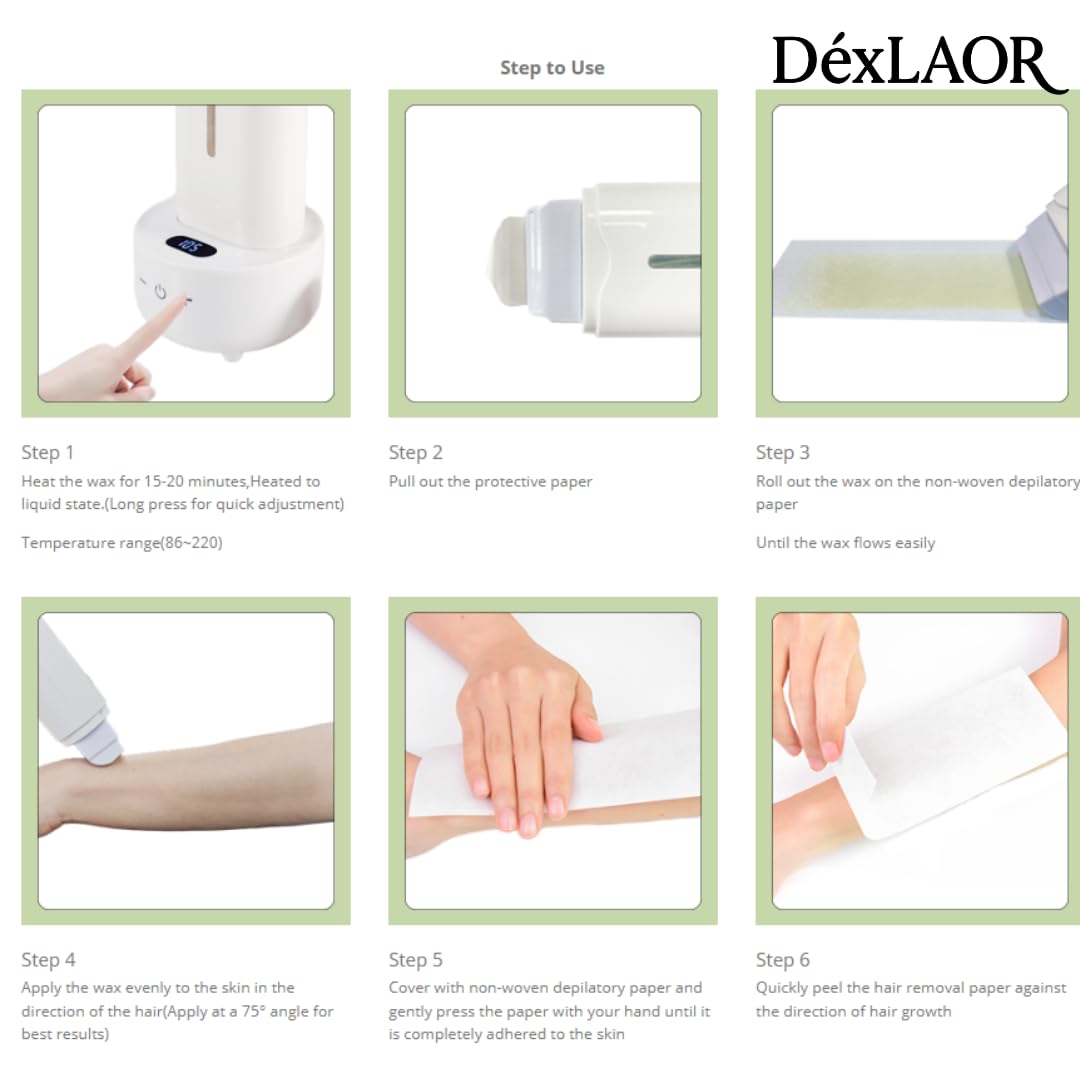 Step to Use

DéxLAOR

105

Step 1
Heat the wax for 15-20 minutes,Heated to liquid state.(Long press for quick adjustment)

Temperature range(86~220)

Step 2
Pull out the protective paper

Step 3
Roll out the wax on the non-woven depilatory paper

Until the wax flows easily

Step 4
Apply the wax evenly to the skin in the direction of the hair(Apply at a 75° angle for best results)

Step 5
Cover with non-woven depilatory paper and gently press the paper with your hand until it is completely adhered to the skin

Step 6
Quickly peel the hair removal paper against the direction of hair growth