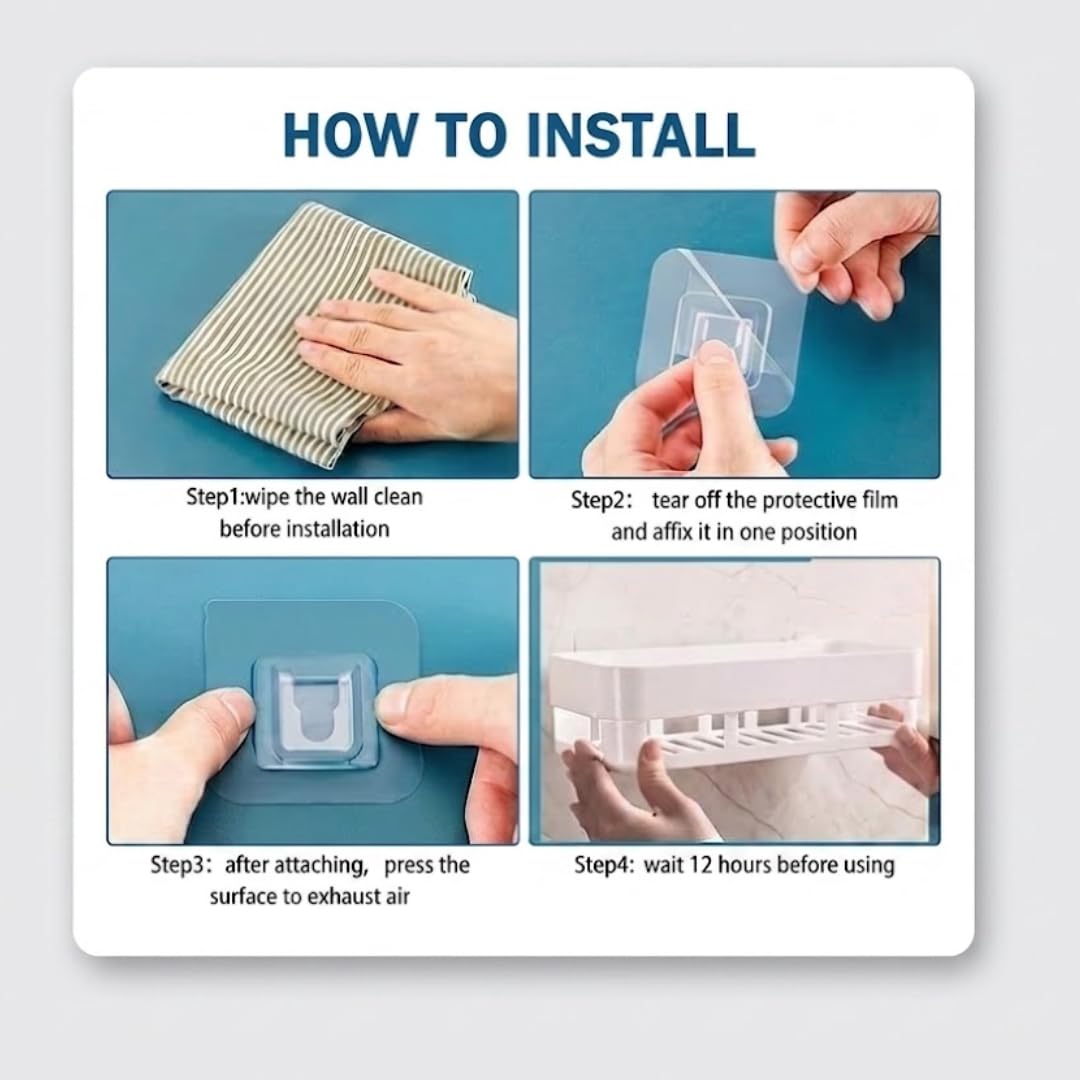 HOW TO INSTALL

Step1:wipe the wall clean before installation

Step2: tear off the protective film and affix it in one position

Step3: after attaching, press the surface to exhaust air

Step4: wait 12 hours before using