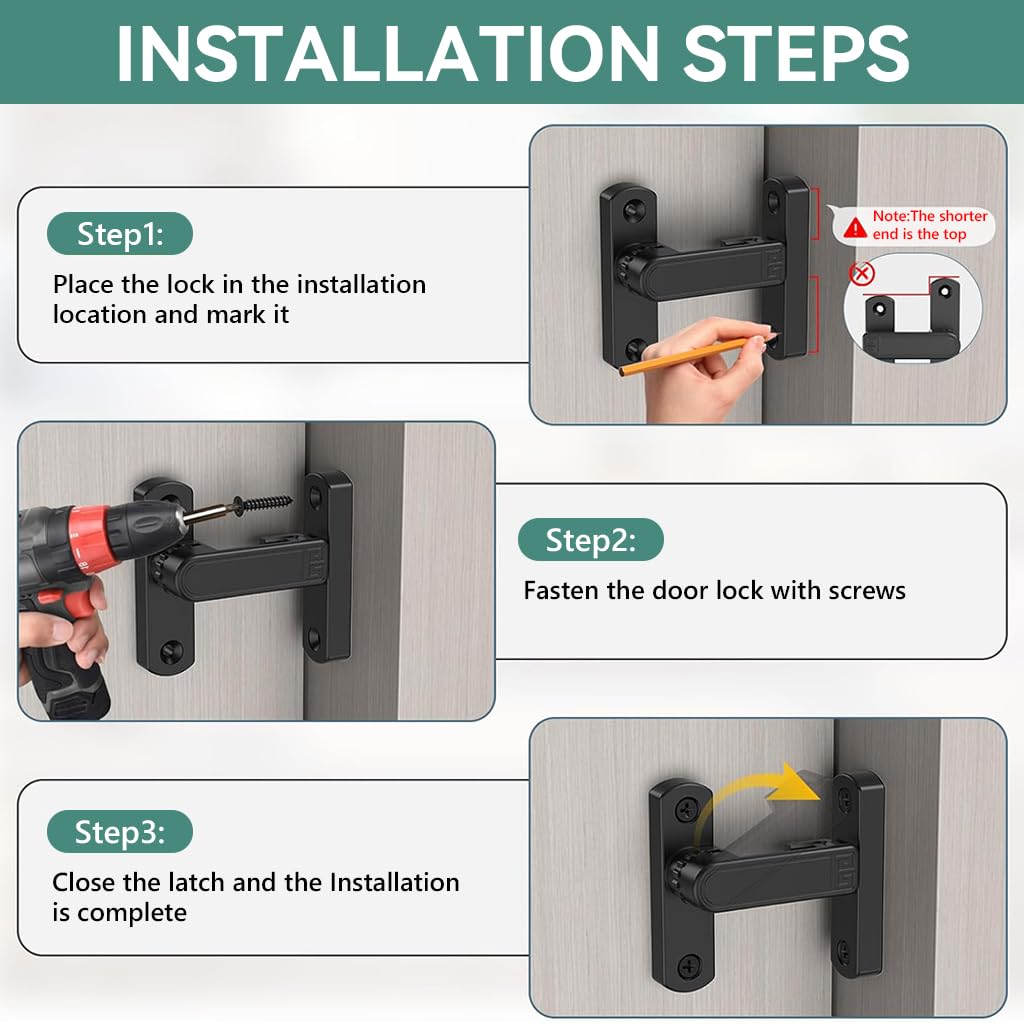 INSTALLATION STEPS

Step1:

Place the lock in the installation location and mark it

Note:The shorter end is the top

Step2:

Fasten the door lock with screws

Step3:

Close the latch and the Installation is complete