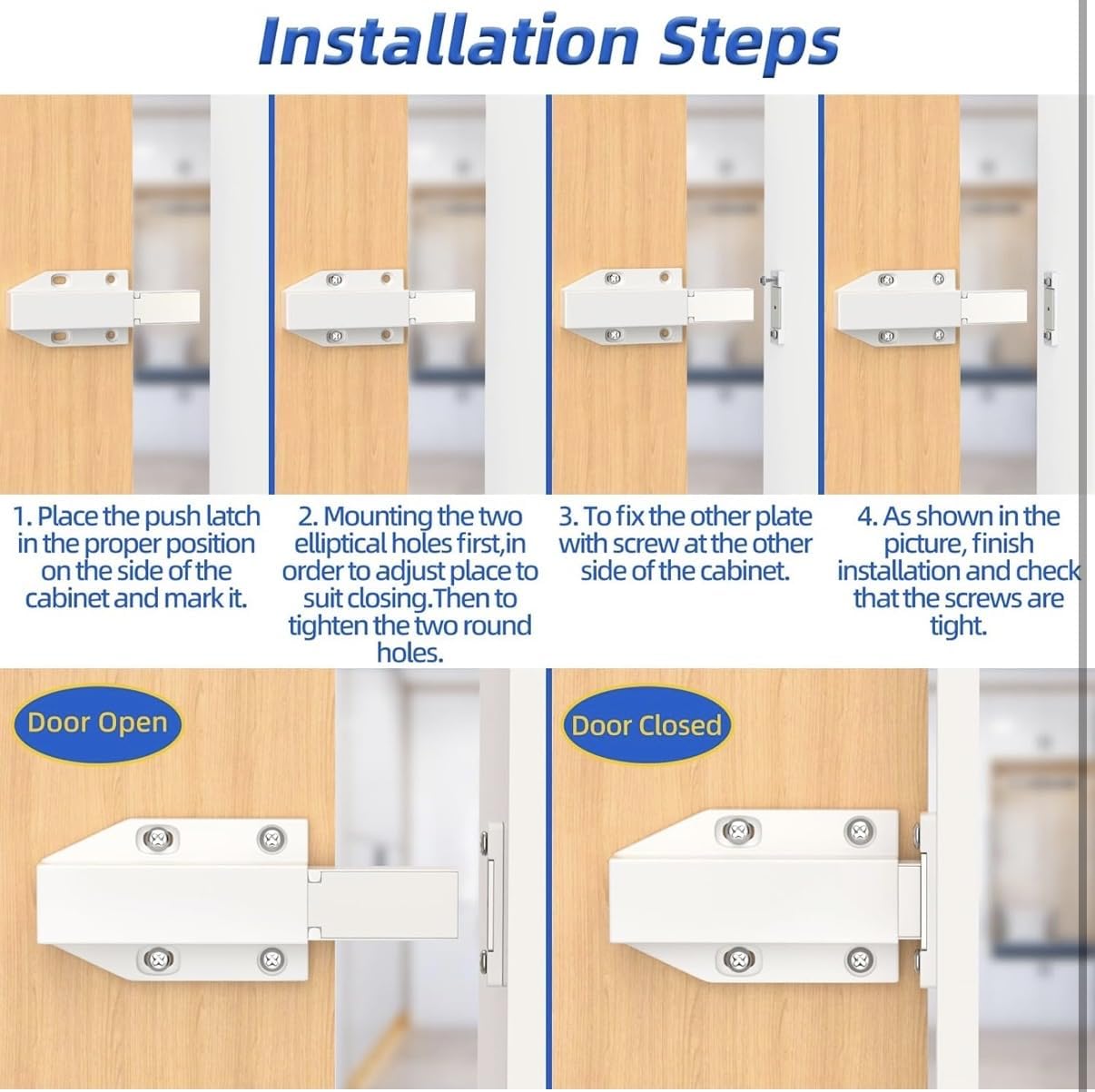 Installation Steps

1. Place the push latch in the proper position on the side of the cabinet and mark it.

2. Mounting the two elliptical holes first,in order to adjust place to suit closing.Then to tighten the two round holes.

3. To fix the other plate with screw at the other side of the cabinet.

4. As shown in the picture, finish installation and check that the screws are tight.

Door Open

Door Closed