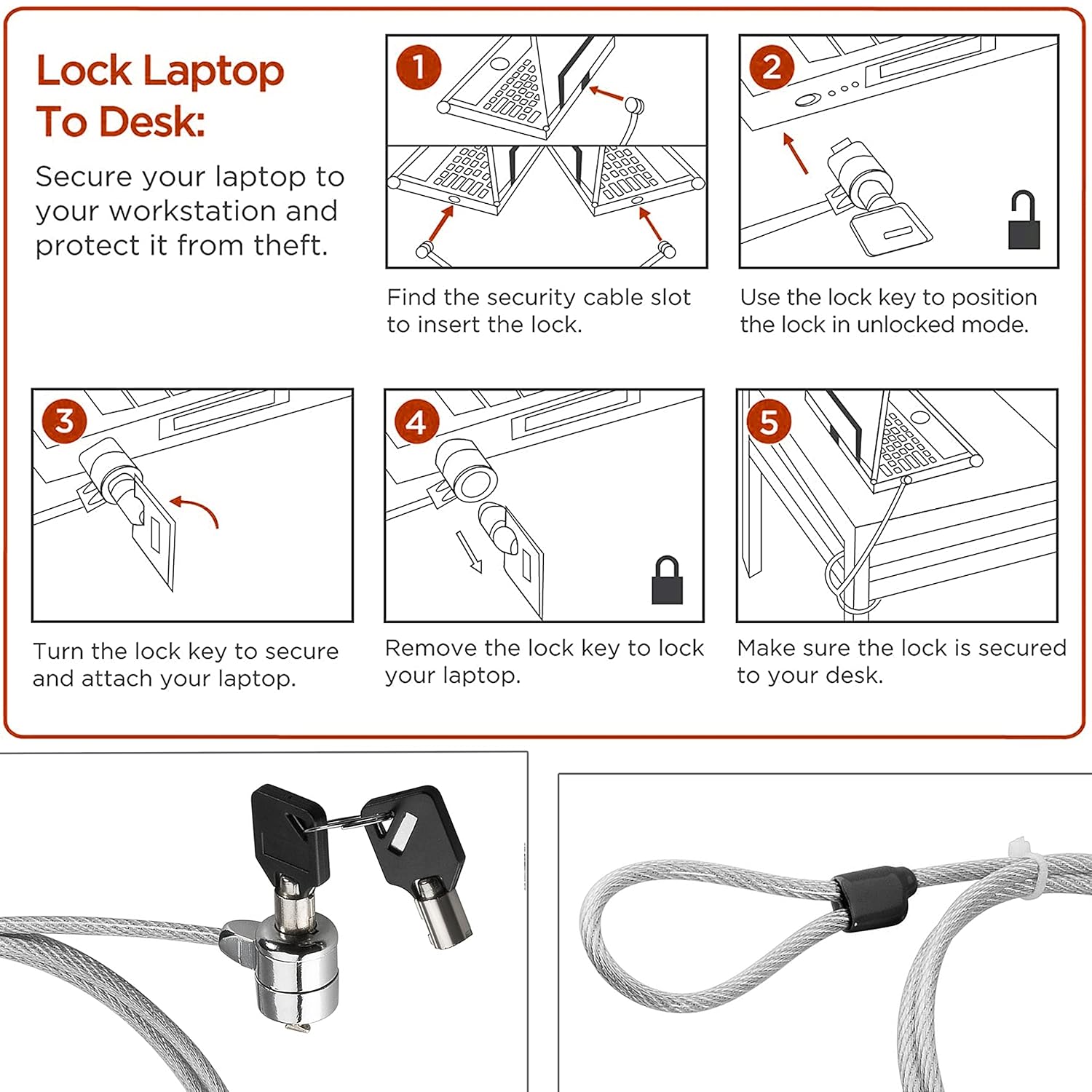 Lock Laptop To Desk:

Secure your laptop to your workstation and protect it from theft.

1

Find the security cable slot to insert the lock.

2

Use the lock key to position the lock in unlocked mode.

3

Turn the lock key to secure and attach your laptop.

4

Remove the lock key to lock your laptop.

5

Make sure the lock is secured to your desk.