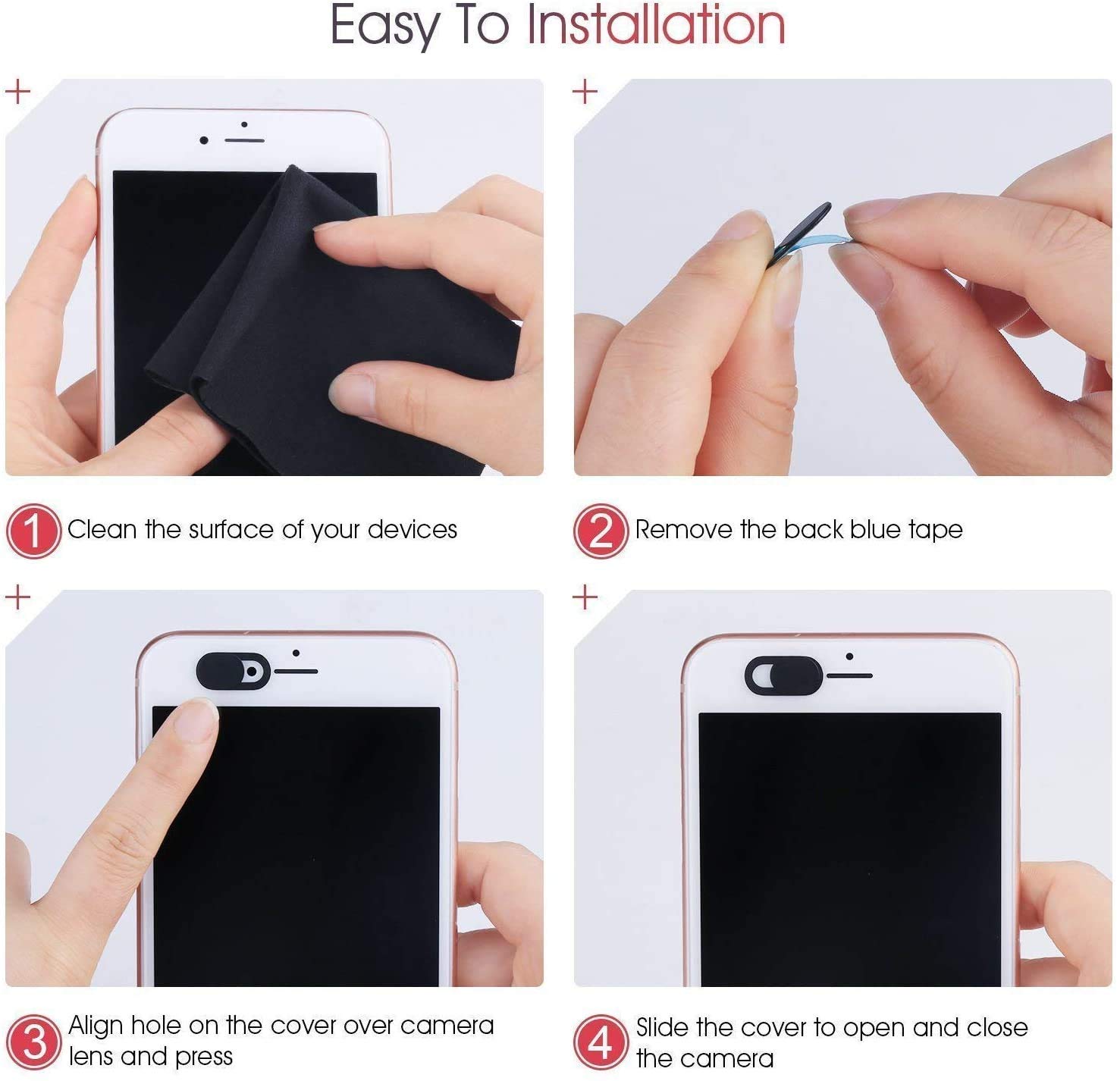 Easy To Installation

1 Clean the surface of your devices

2 Remove the back blue tape

3 Align hole on the cover over camera lens and press

4 Slide the cover to open and close the camera