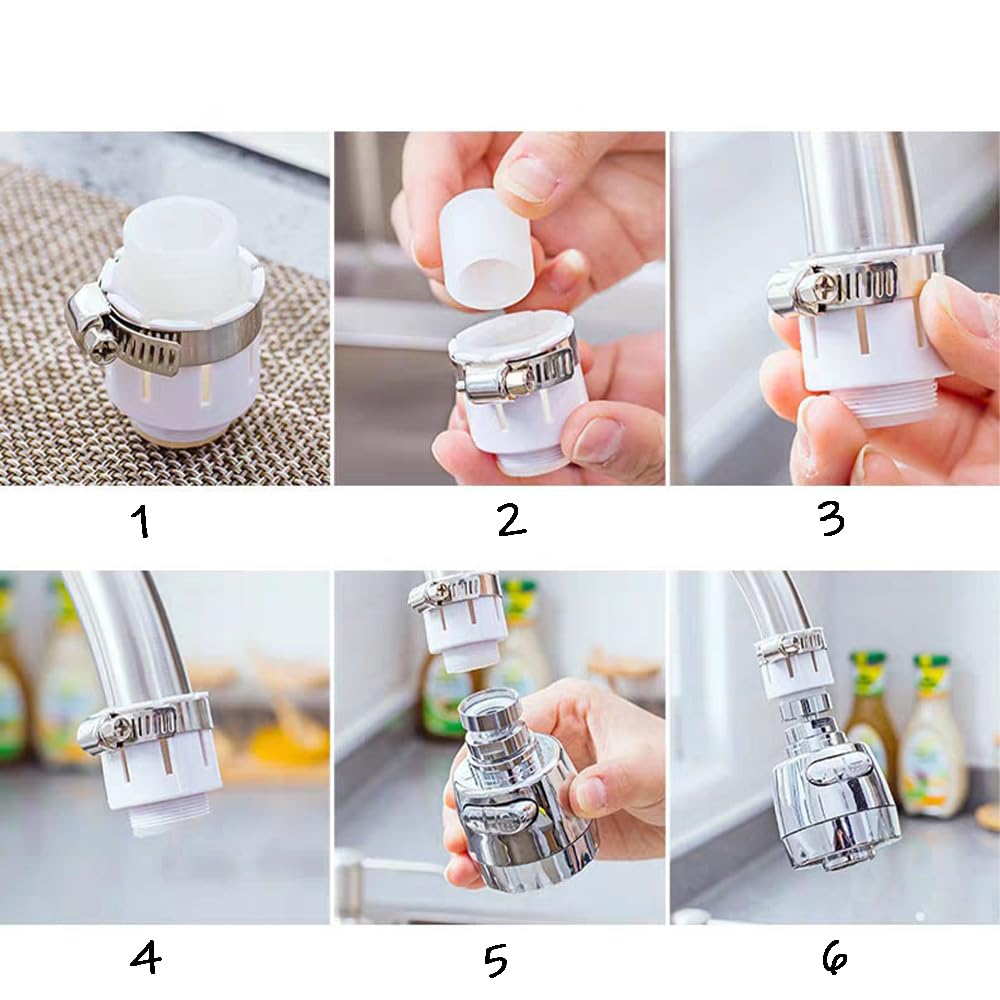 1
2
3
4
5
6