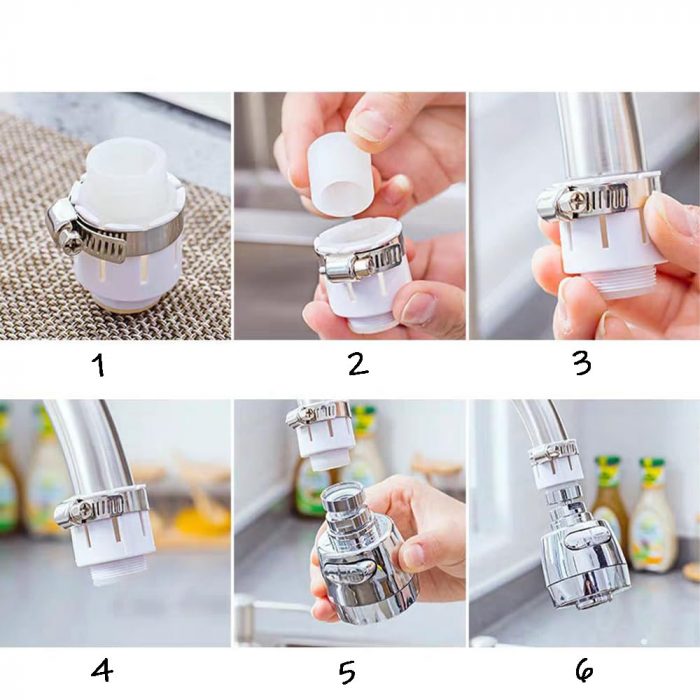 1

2

3

4

5

6