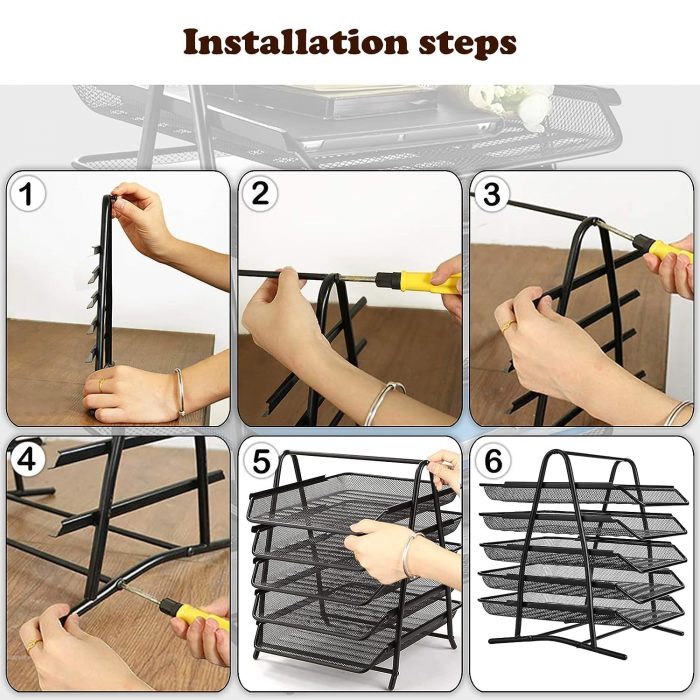 Installation steps

1

2

3

4

5

6