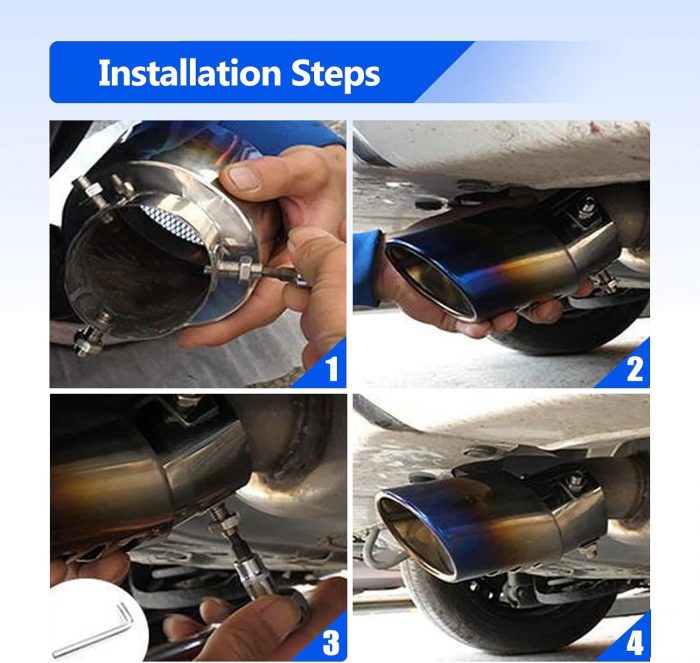 Installation Steps

1

2

3

4