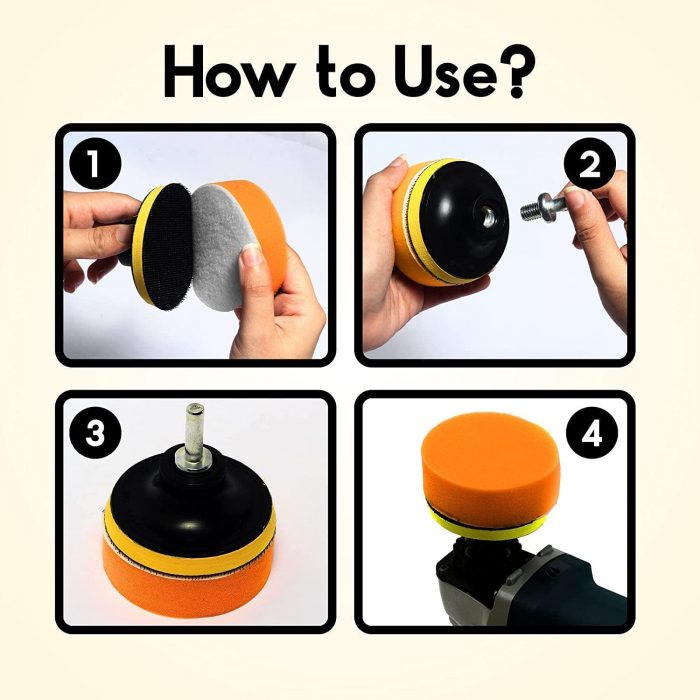 How to Use?

1

2

3

4