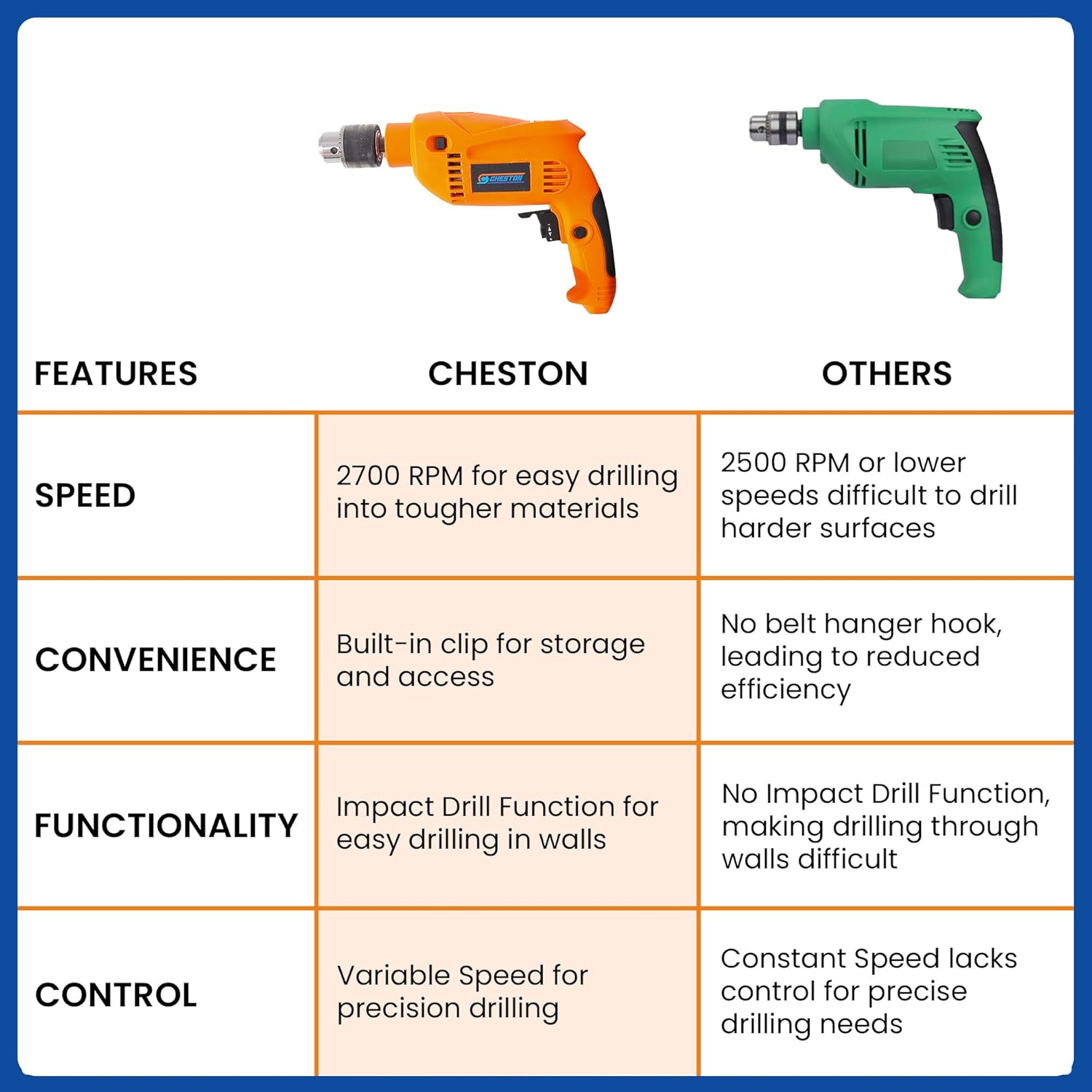 CHESTON

| FEATURES | CHESTON | OTHERS |
|---|---|---|
| SPEED | 2700 RPM for easy drilling into tougher materials | 2500 RPM or lower speeds difficult to drill harder surfaces |
| CONVENIENCE | Built-in clip for storage and access | No belt hanger hook, leading to reduced efficiency |
| FUNCTIONALITY | Impact Drill Function for easy drilling in walls | No Impact Drill Function, making drilling through walls difficult |
| CONTROL | Variable Speed for precision drilling | Constant Speed lacks control for precise drilling needs |