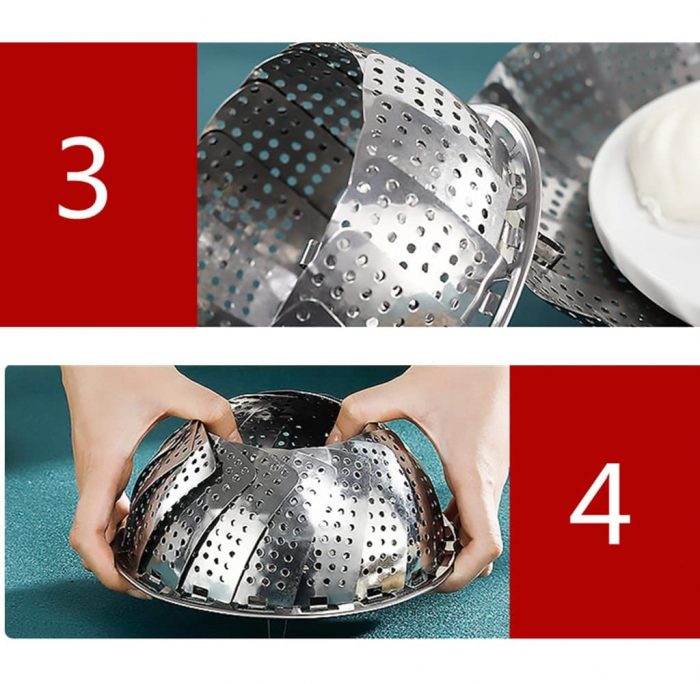 3

4