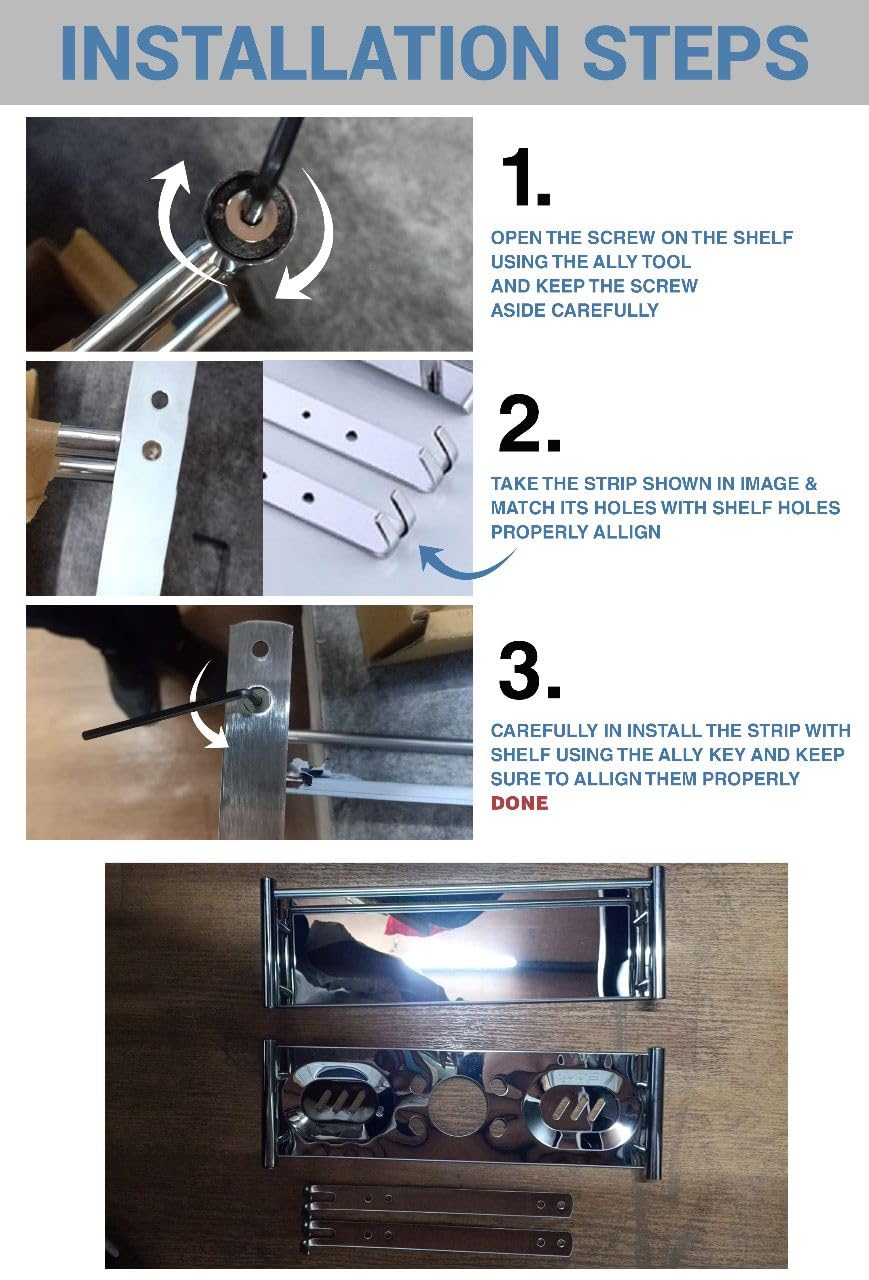 INSTALLATION STEPS

1.

OPEN THE SCREW ON THE SHELF USING THE ALLY TOOL AND KEEP THE SCREW ASIDE CAREFULLY

2.

TAKE THE STRIP SHOWN IN IMAGE & MATCH ITS HOLES WITH SHELF HOLES PROPERLY ALLIGN

3.

CAREFULLY IN INSTALL THE STRIP WITH SHELF USING THE ALLY KEY AND KEEP SURE TO ALLIGN THEM PROPERLY
DONE