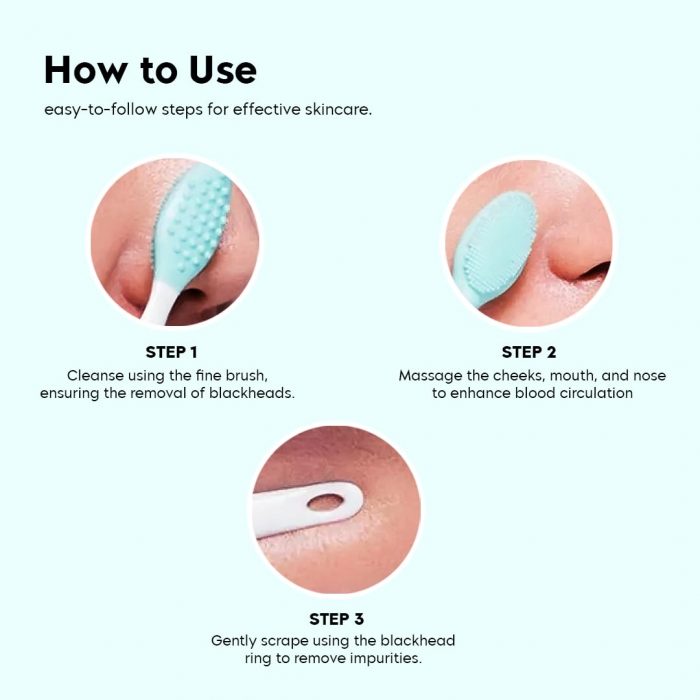 How to Use

easy-to-follow steps for effective skincare.

STEP 1
Cleanse using the fine brush, ensuring the removal of blackheads.

STEP 2
Massage the cheeks, mouth, and nose to enhance blood circulation

STEP 3
Gently scrape using the blackhead ring to remove impurities.